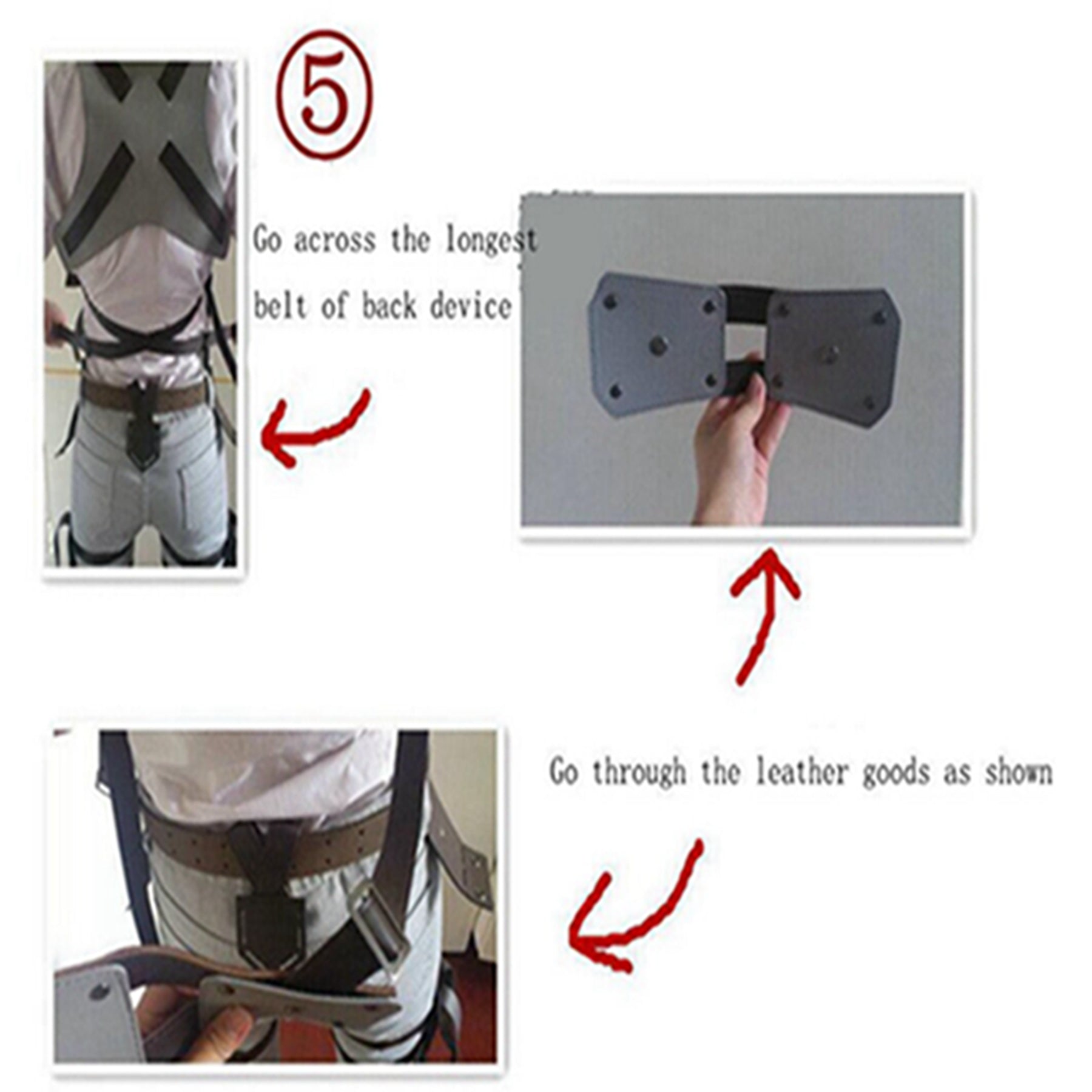 ⑤

Go across the longest belt of back device

Go through the leather goods as shown